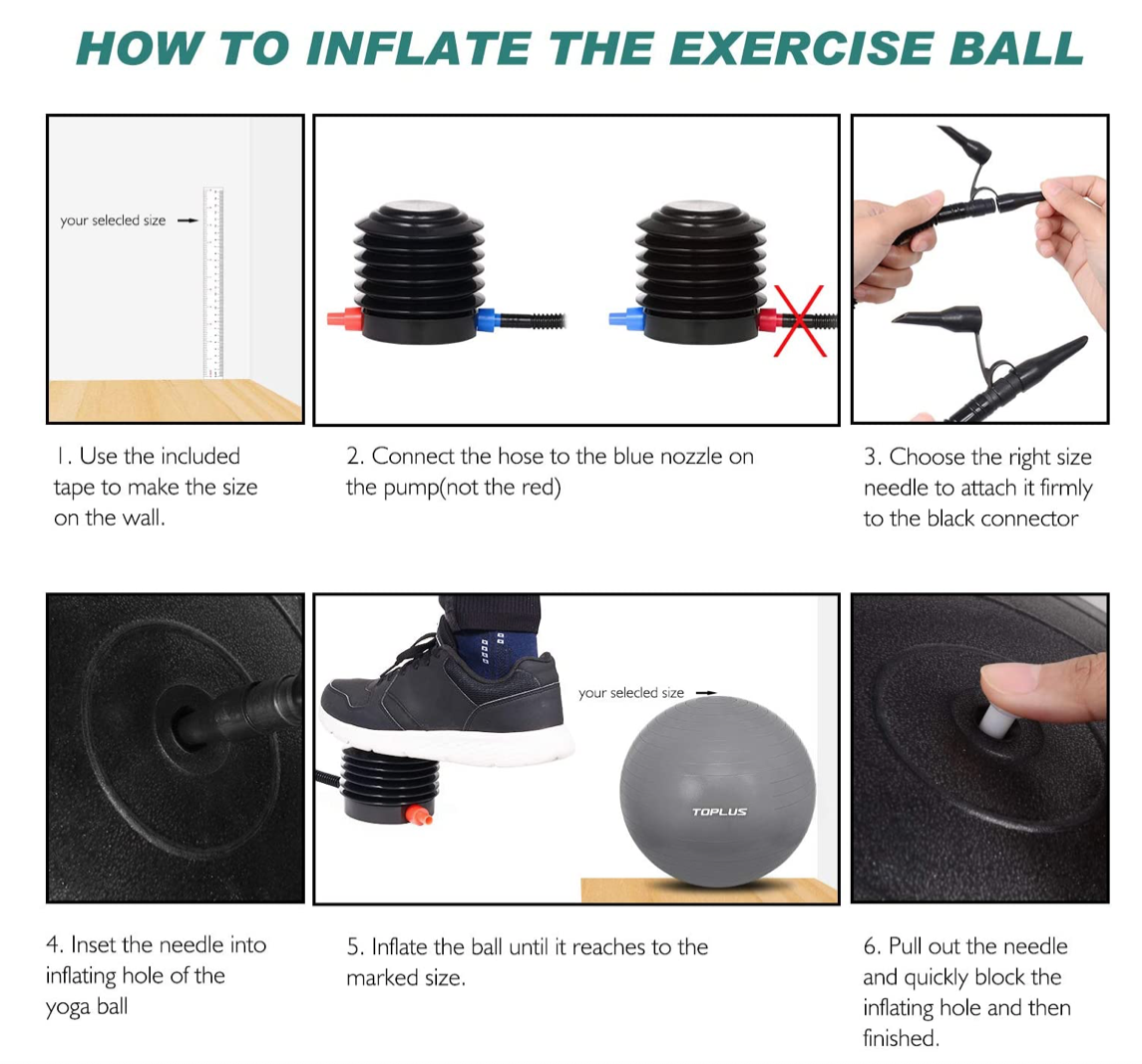 HOW TO INFLATE THE EXERCISE BALL

your selecled size

1. Use the included tape to make the size on the wall.

2. Connect the hose to the blue nozzle on the pump(not the red)

3. Choose the right size needle to attach it firmly to the black connector

your selecled size

TOPLUS

4. Inset the needle into inflating hole of the yoga ball

5. Inflate the ball until it reaches to the marked size.

6. Pull out the needle and quickly block the inflating hole and then finished.