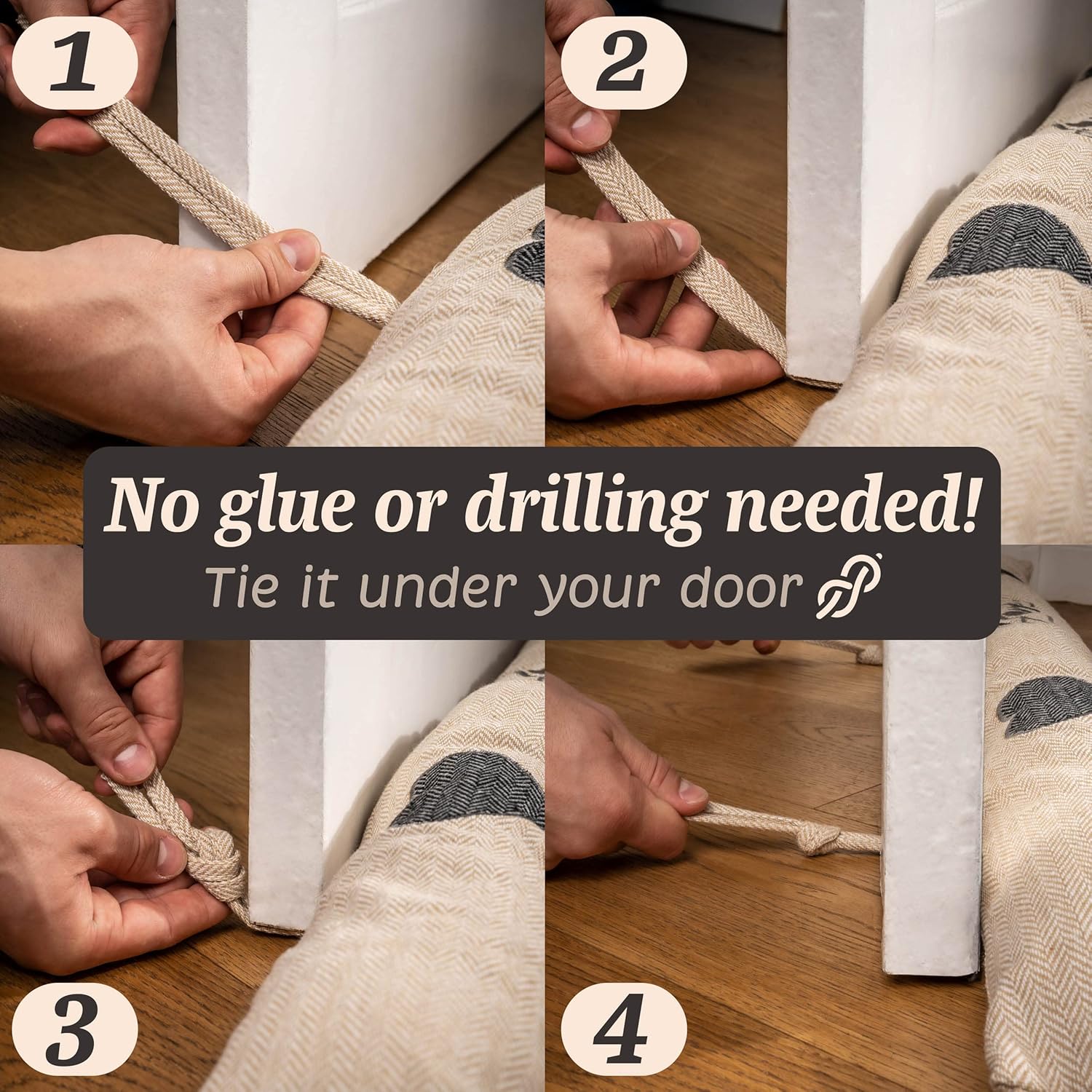 1

2

No glue or drilling needed!

Tie it under your door

3

4